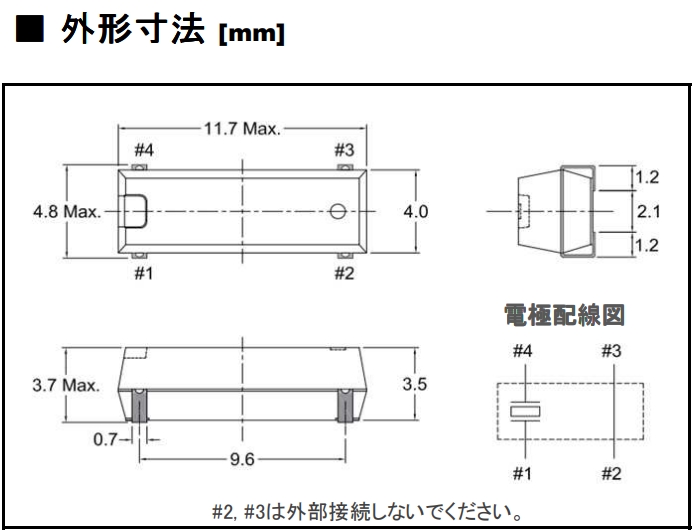 ■ 外形寸法 [mm]

11.7 Max.

#4

#3

4.8 Max.

4.0

#1

#2

1.2

2.1

1.2

電極配線図

#4

#3

#1

#2

3.7 Max.

3.5

0.7

9.6

#2, #3は外部接続しないでください。